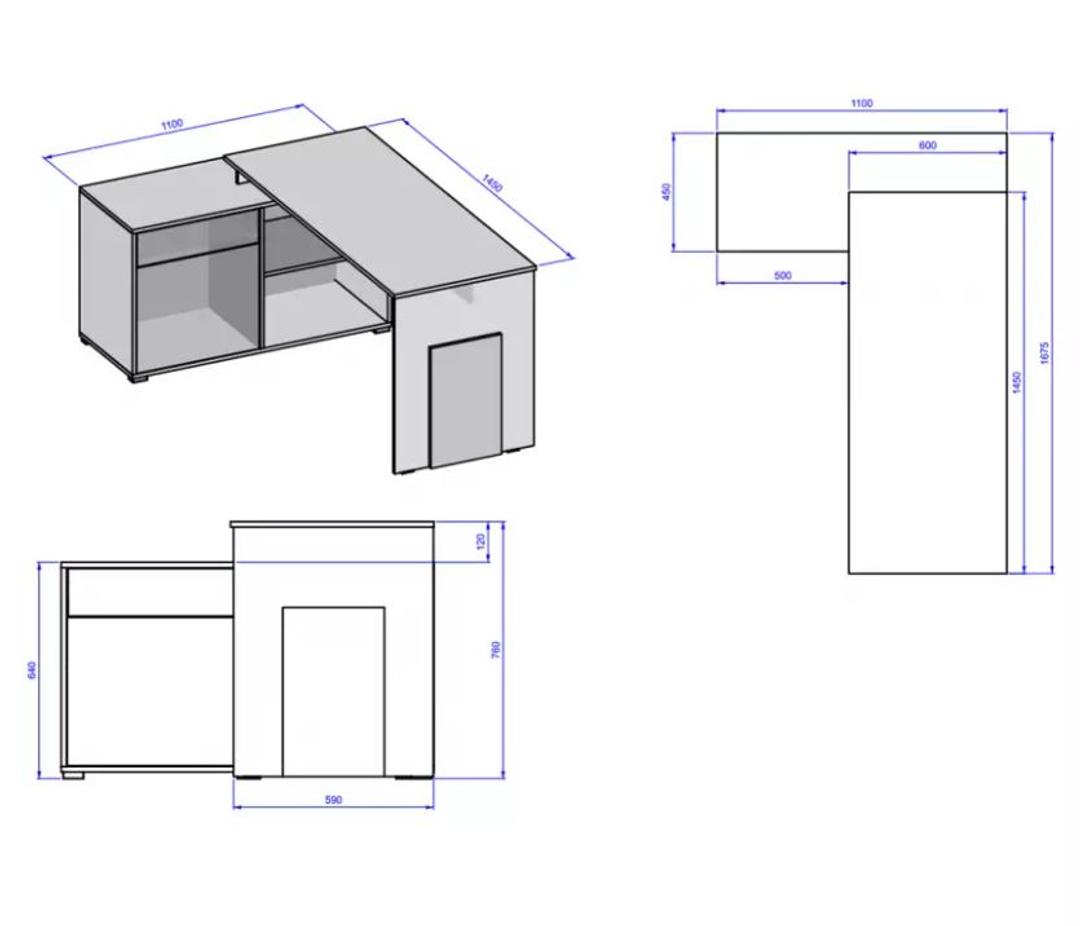 1100
1450
1100
600
450
500
1450
1675
120
640
760
590