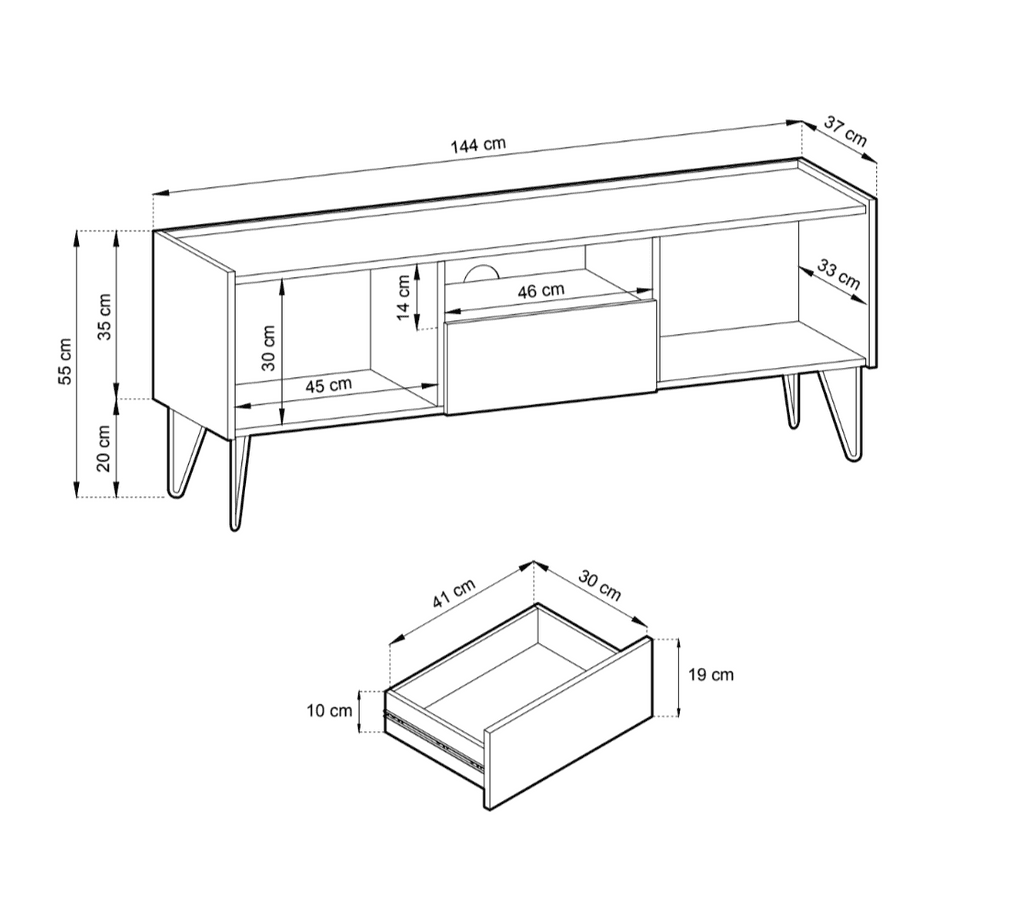 144 cm
37 cm
55 cm
35 cm
20 cm
30 cm
45 cm
14 cm
46 cm
33 cm
41 cm
30 cm
19 cm
10 cm