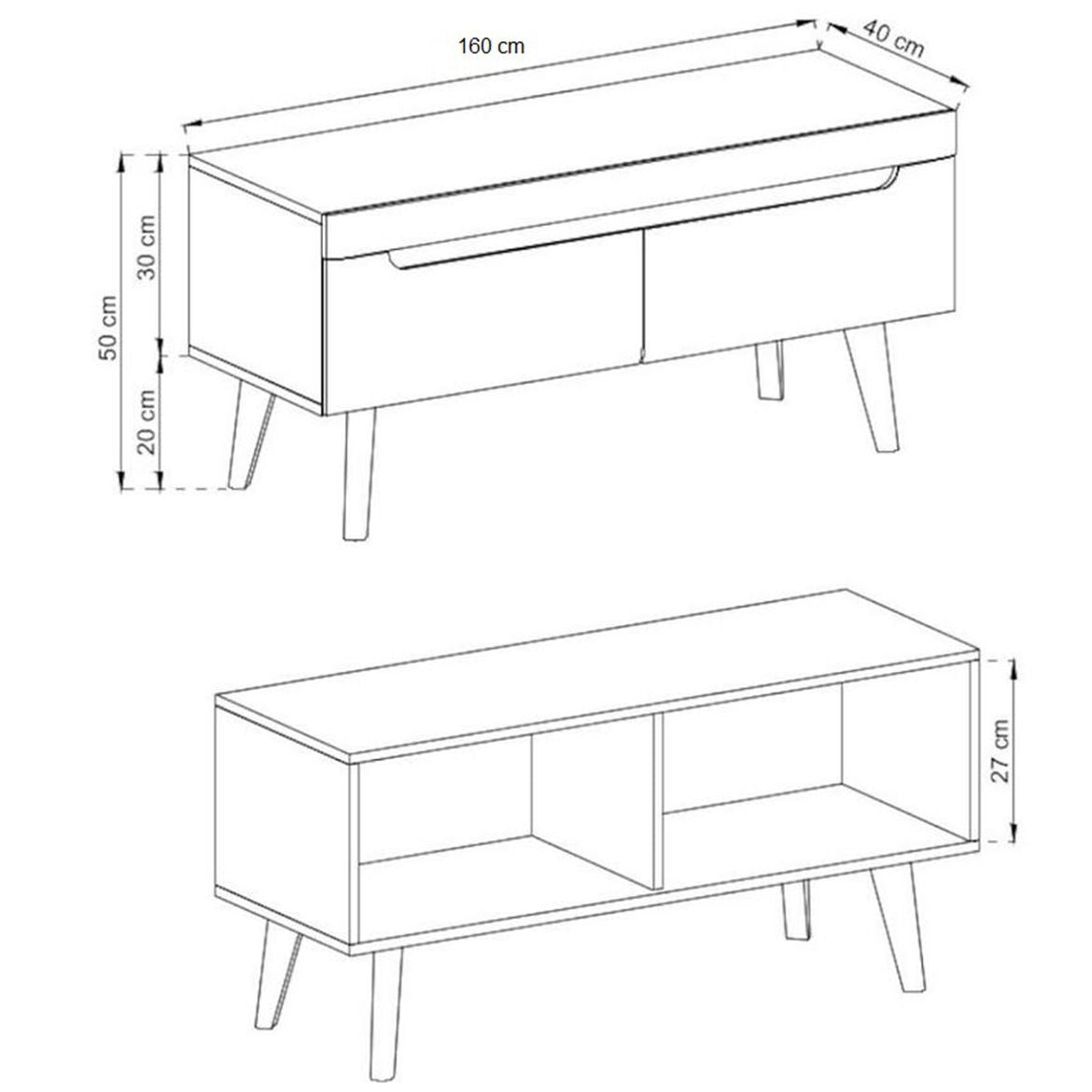 160 cm
40 cm
50 cm
30 cm
20 cm
27 cm