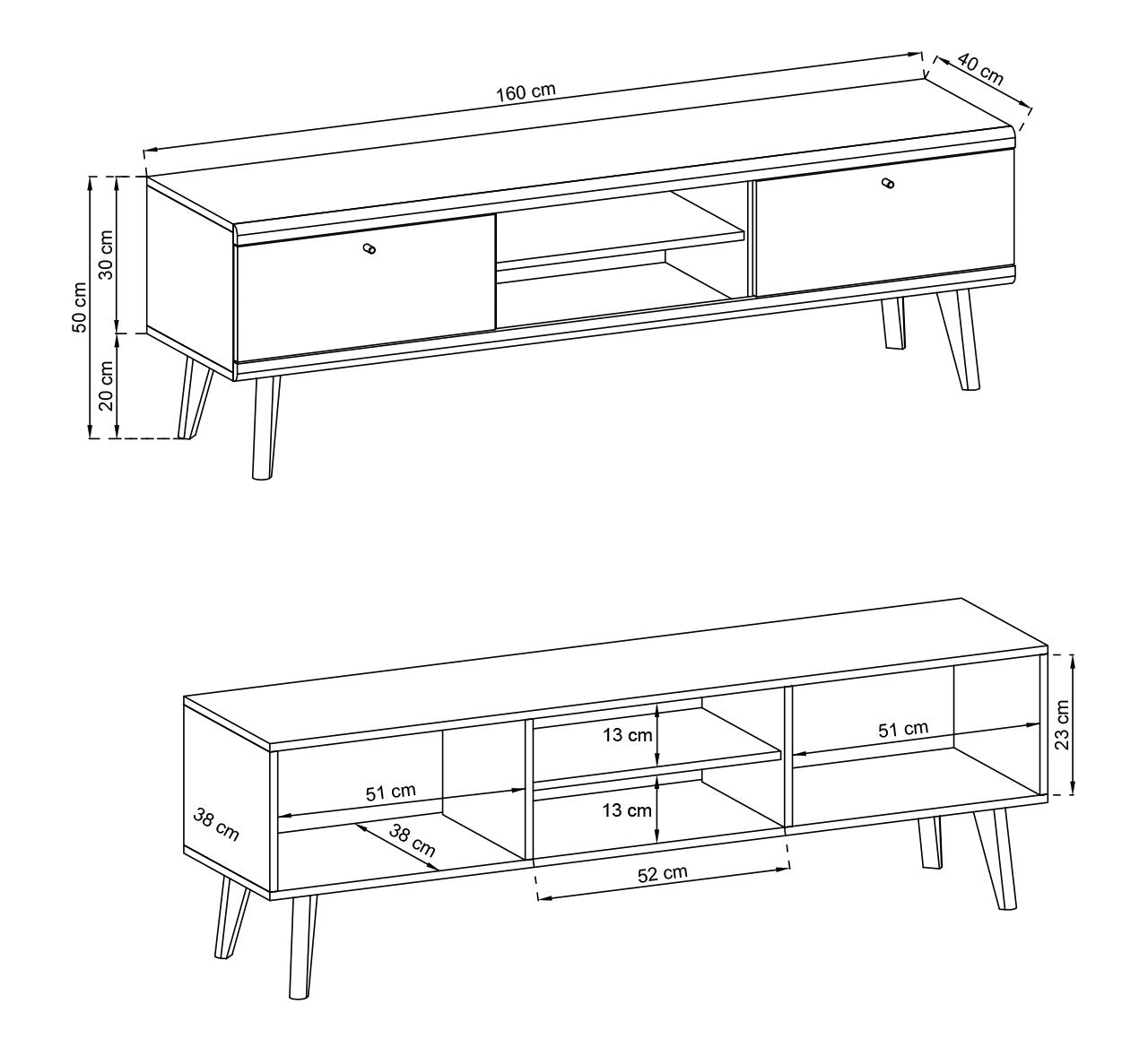 160 cm
40 cm
50 cm
30 cm
20 cm

13 cm
51 cm
23 cm
51 cm
13 cm
38 cm
38 cm
52 cm