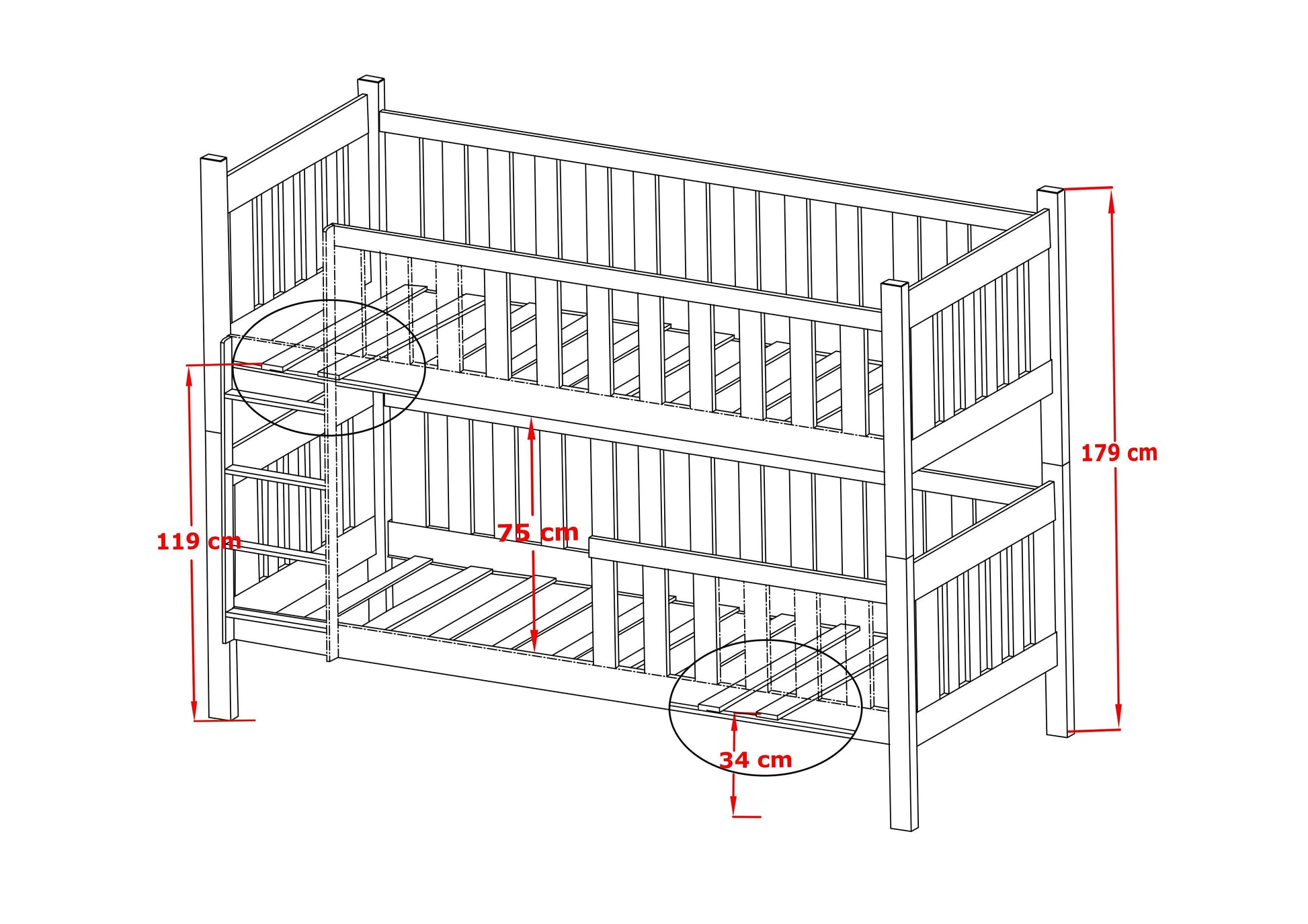 179 cm

119 cm

75 cm

34 cm