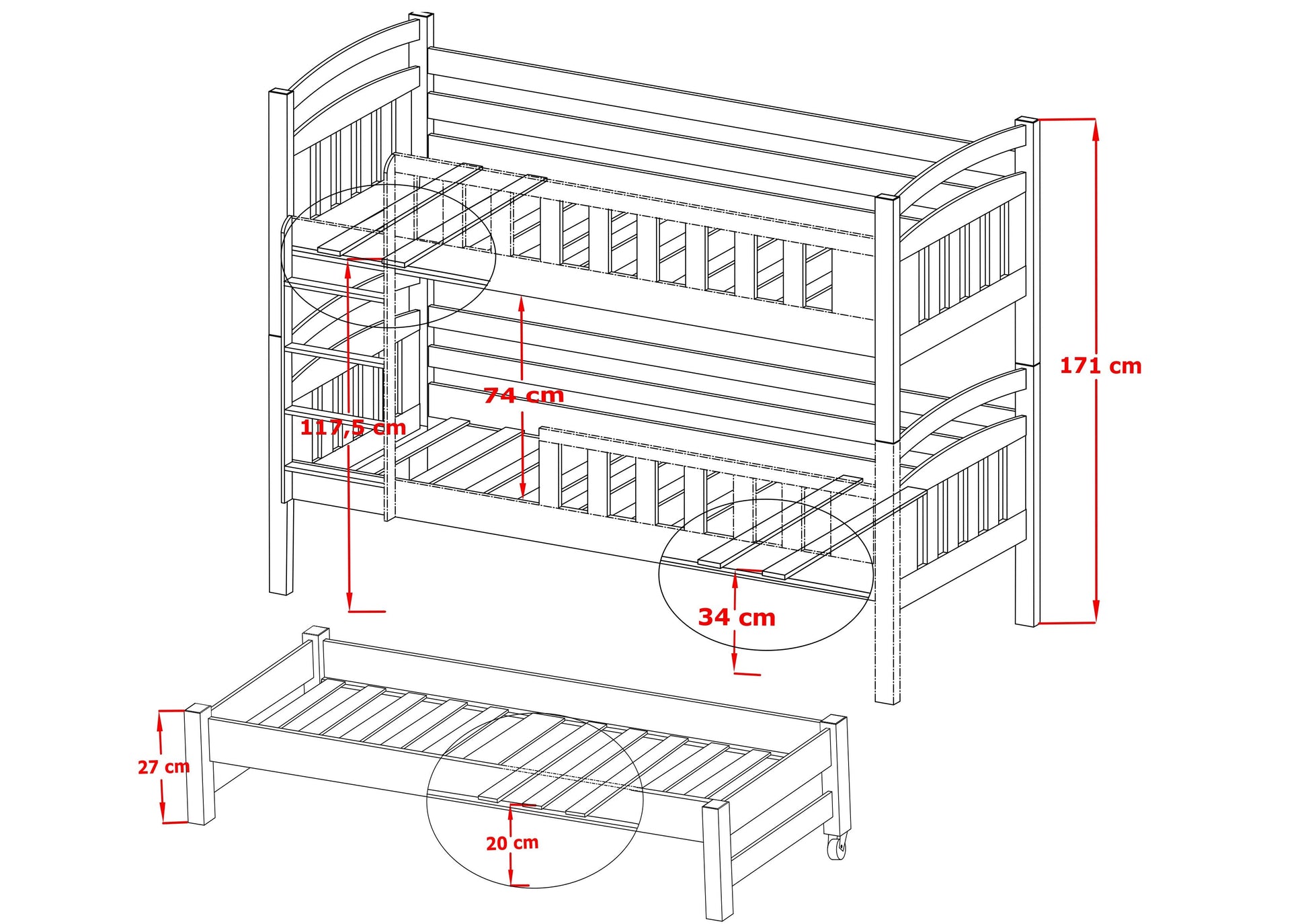 171 cm

74 cm

117,5 cm

34 cm

27 cm

20 cm