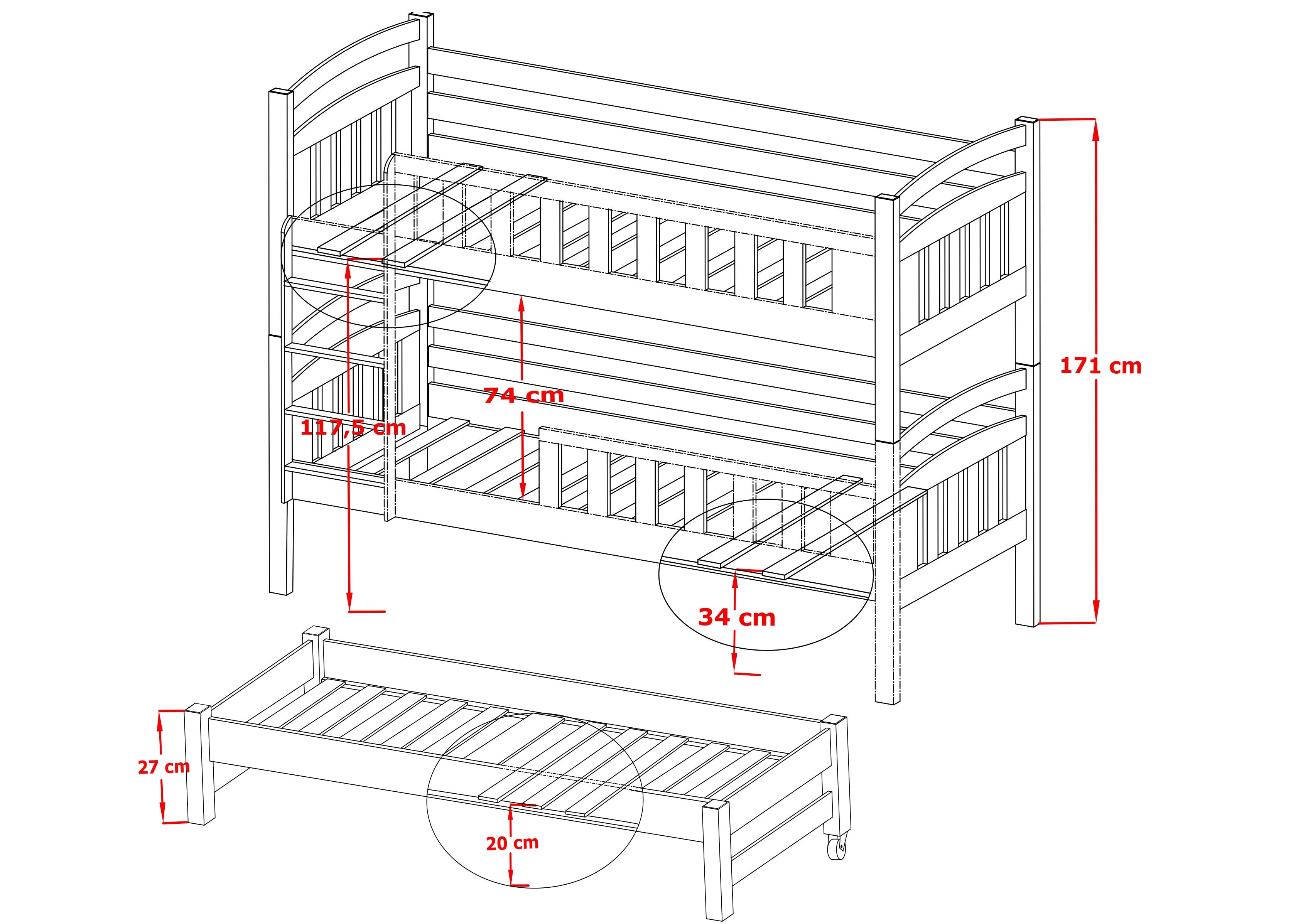 171 cm

74 cm

117,5 cm

34 cm

27 cm

20 cm